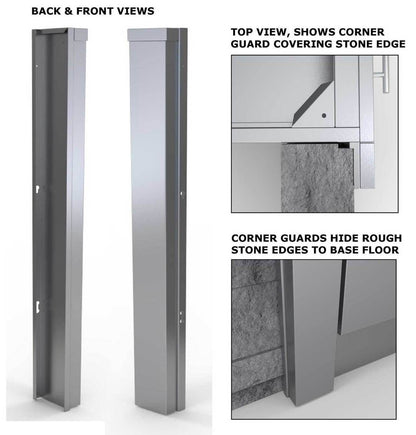 BACK & FRONT VIEWS

TOP VIEW, SHOWS CORNER GUARD COVERING STONE EDGE

CORNER GUARDS HIDE ROUGH STONE EDGES TO BASE FLOOR